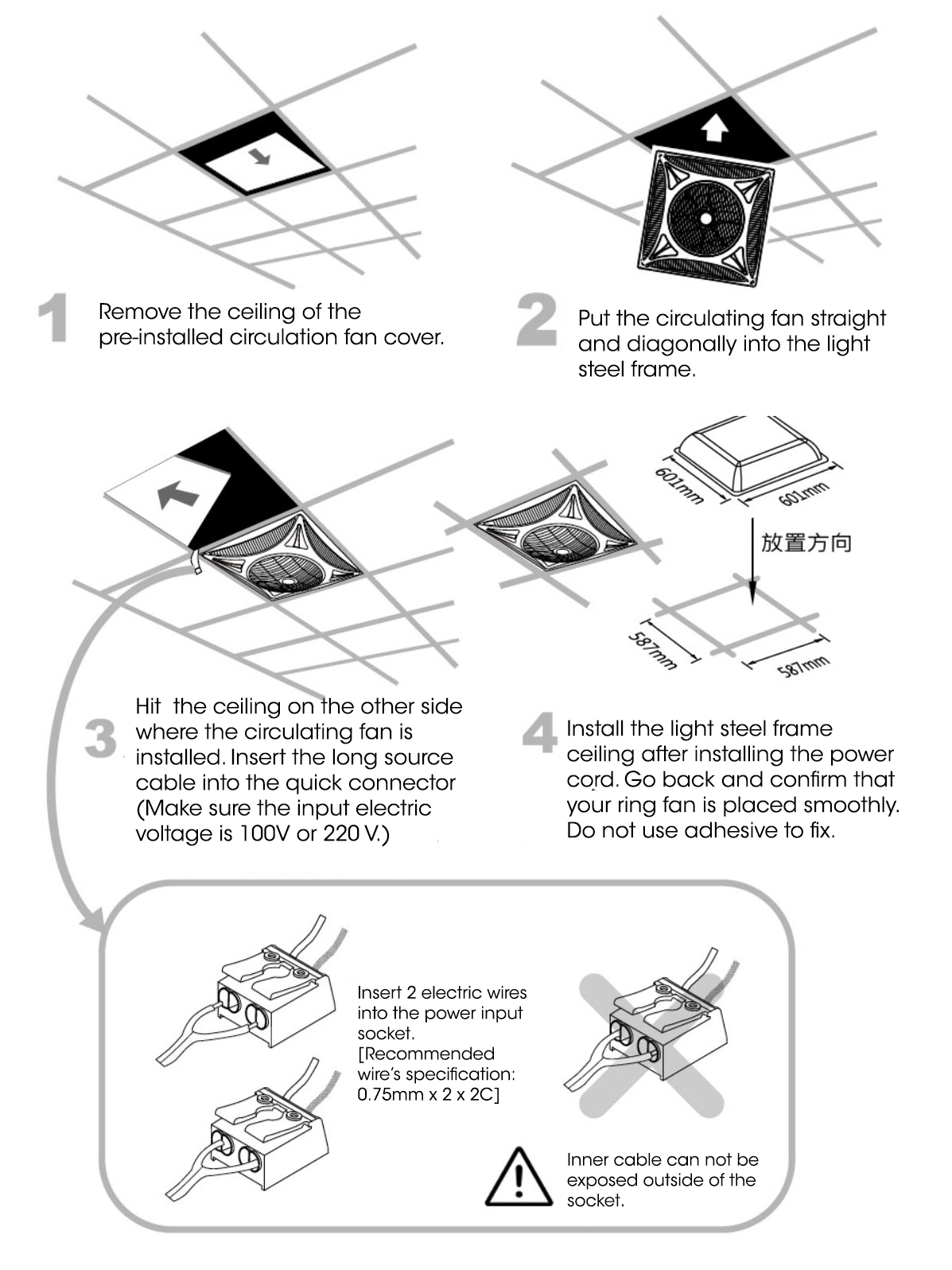 1 Remove the ceiling of the pre-installed circulation fan cover.

2 Put the circulating fan straight and diagonally into the light steel frame.

601mm

601mm

放置方向

587mm

587mm

3 Hit the ceiling on the other side where the circulating fan is installed. Insert the long source cable into the quick connector (Make sure the input electric voltage is 100V or 220 V.)

4 Install the light steel frame ceiling after installing the power cord. Go back and confirm that your ring fan is placed smoothly. Do not use adhesive to fix.

Insert 2 electric wires into the power input socket. [Recommended wire's specification: 0.75mm x 2 x 2C]

Inner cable can not be exposed outside of the socket.